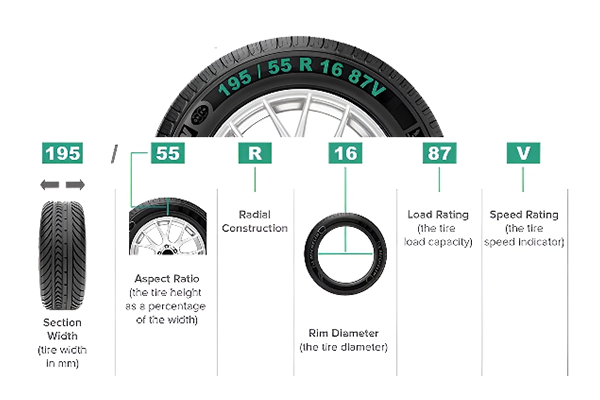 195 / 55 R 16 87V

195 / 55 R 16 87 V

Section Width (tire width in mm)

Aspect Ratio (the tire height as a percentage of the width)

Radial Construction

Rim Diameter (the tire diameter)

Load Rating (the tire load capacity)

Speed Rating (the tire speed indicator)